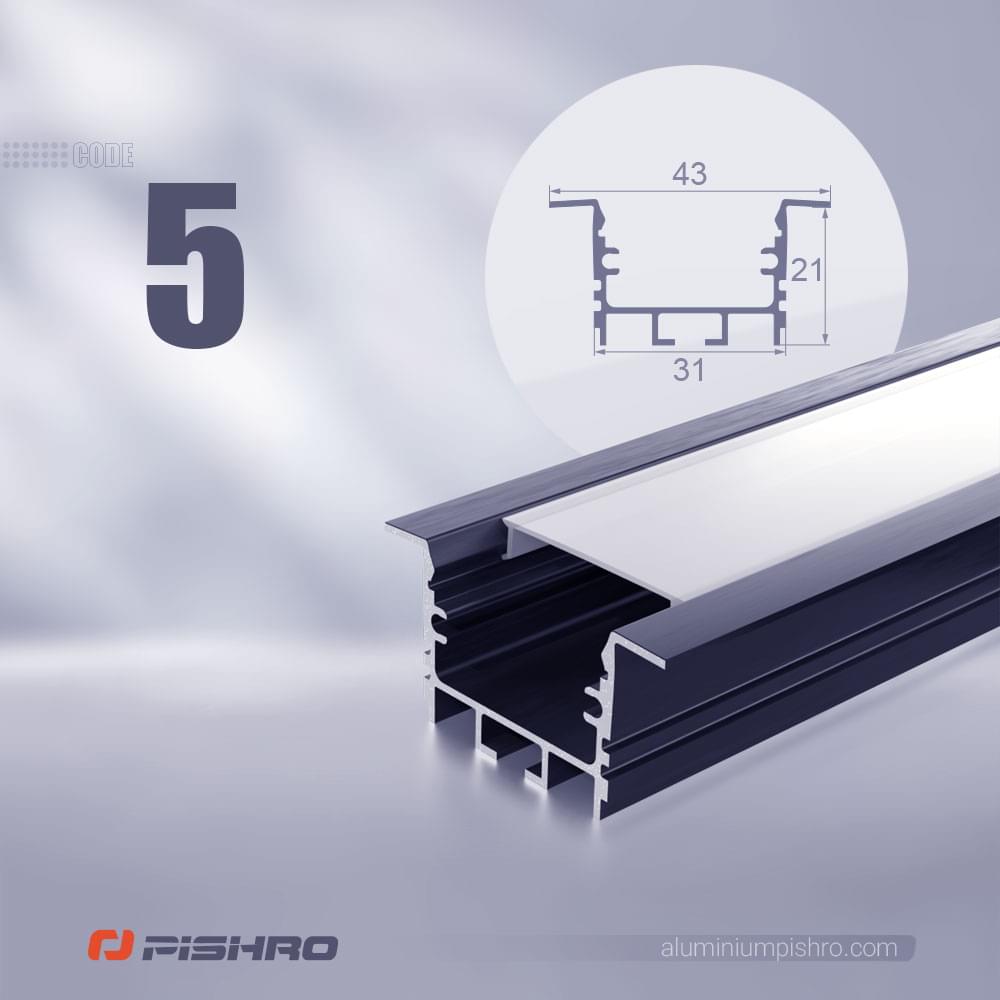 CODE
5

43
21
31

PISHRO
aluminiumpishro.com